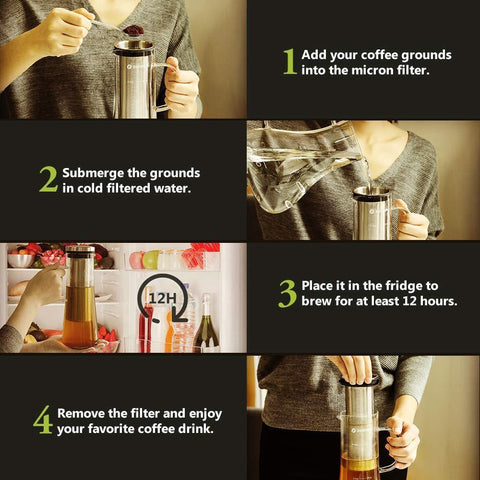 1 Add your coffee grounds into the micron filter.

2 Submerge the grounds in cold filtered water.

12H

3 Place it in the fridge to brew for at least 12 hours.

4 Remove the filter and enjoy your favorite coffee drink.