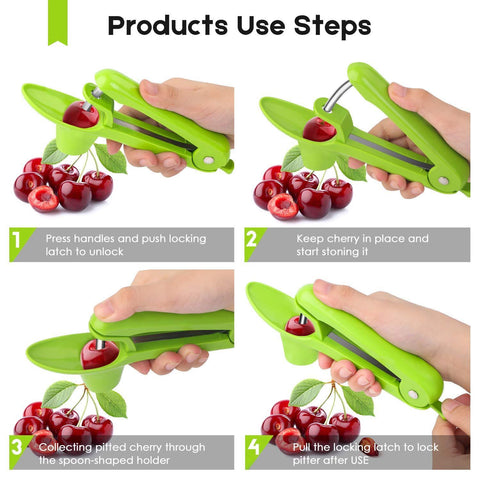 Products Use Steps

1 Press handles and push locking latch to unlock

2 Keep cherry in place and start stoning it

3 Collecting pitted cherry through the spoon-shaped holder

4 Pull the locking latch to lock pitter after USE