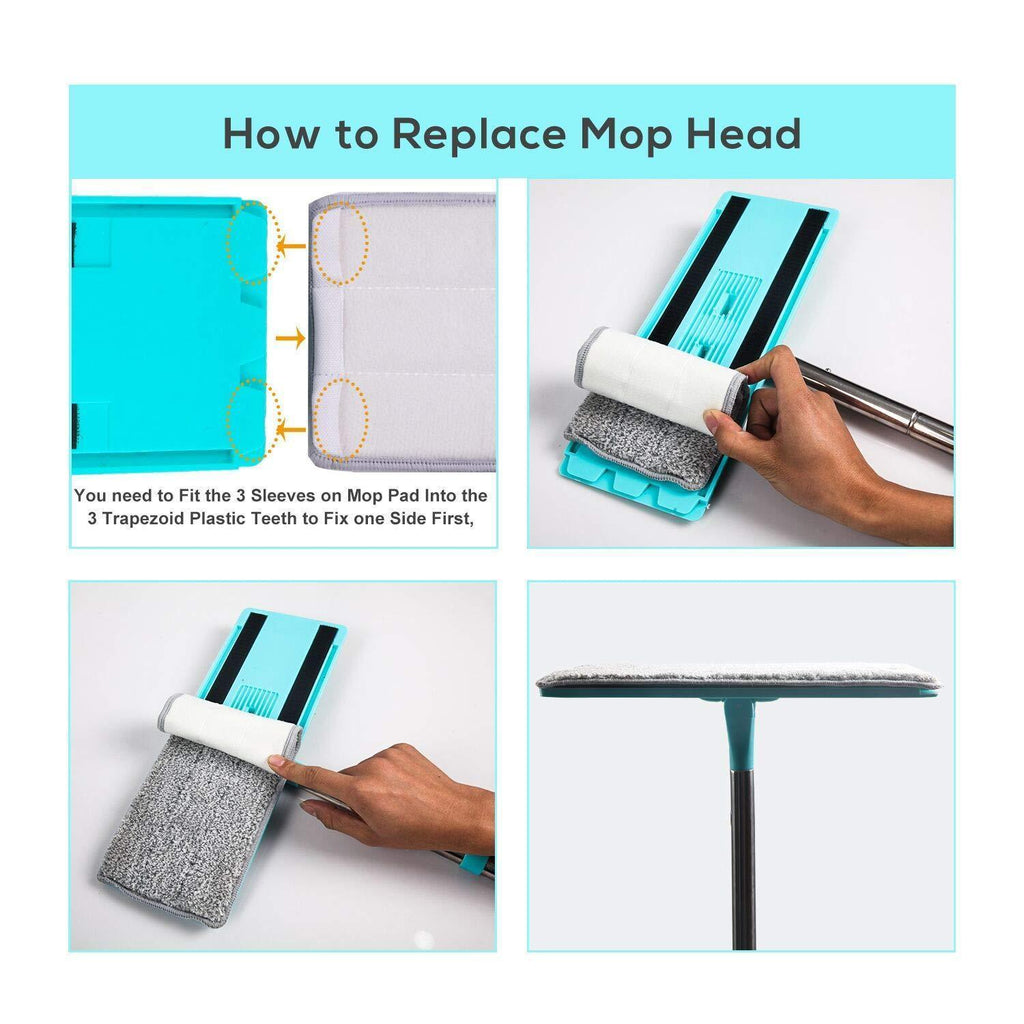 How to Replace Mop Head

You need to Fit the 3 Sleeves on Mop Pad Into the 3 Trapezoid Plastic Teeth to Fix one Side First,