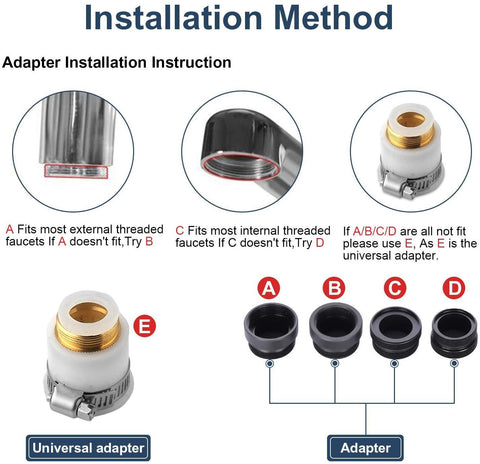 Installation Method

Adapter Installation Instruction

A Fits most external threaded faucets If A doesn't fit,Try B

C Fits most internal threaded faucets If C doesn't fit,Try D

If A/B/C/D are all not fit please use E, As E is the universal adapter.

E

A B C D

Universal adapter

Adapter