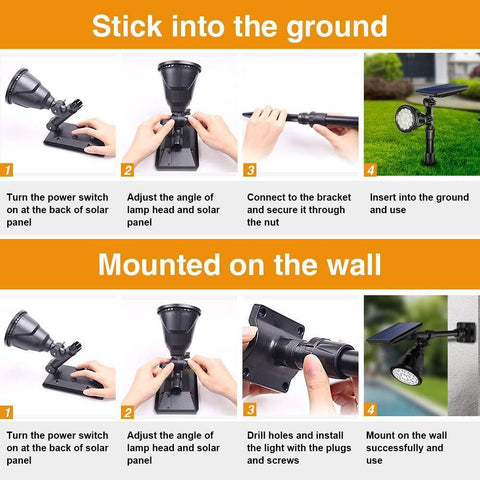 Stick into the ground

1

Turn the power switch on at the back of solar panel

2

Adjust the angle of lamp head and solar panel

3

Connect to the bracket and secure it through the nut

4

Insert into the ground and use

Mounted on the wall

1

Turn the power switch on at the back of solar panel

2

Adjust the angle of lamp head and solar panel

3

Drill holes and install the light with the plugs and screws

4

Mount on the wall successfully and use