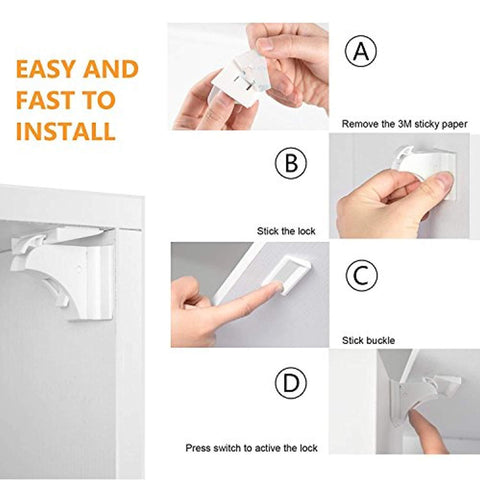 EASY AND FAST TO INSTALL

A

Remove the 3M sticky paper

B

Stick the lock

C

Stick buckle

D

Press switch to active the lock