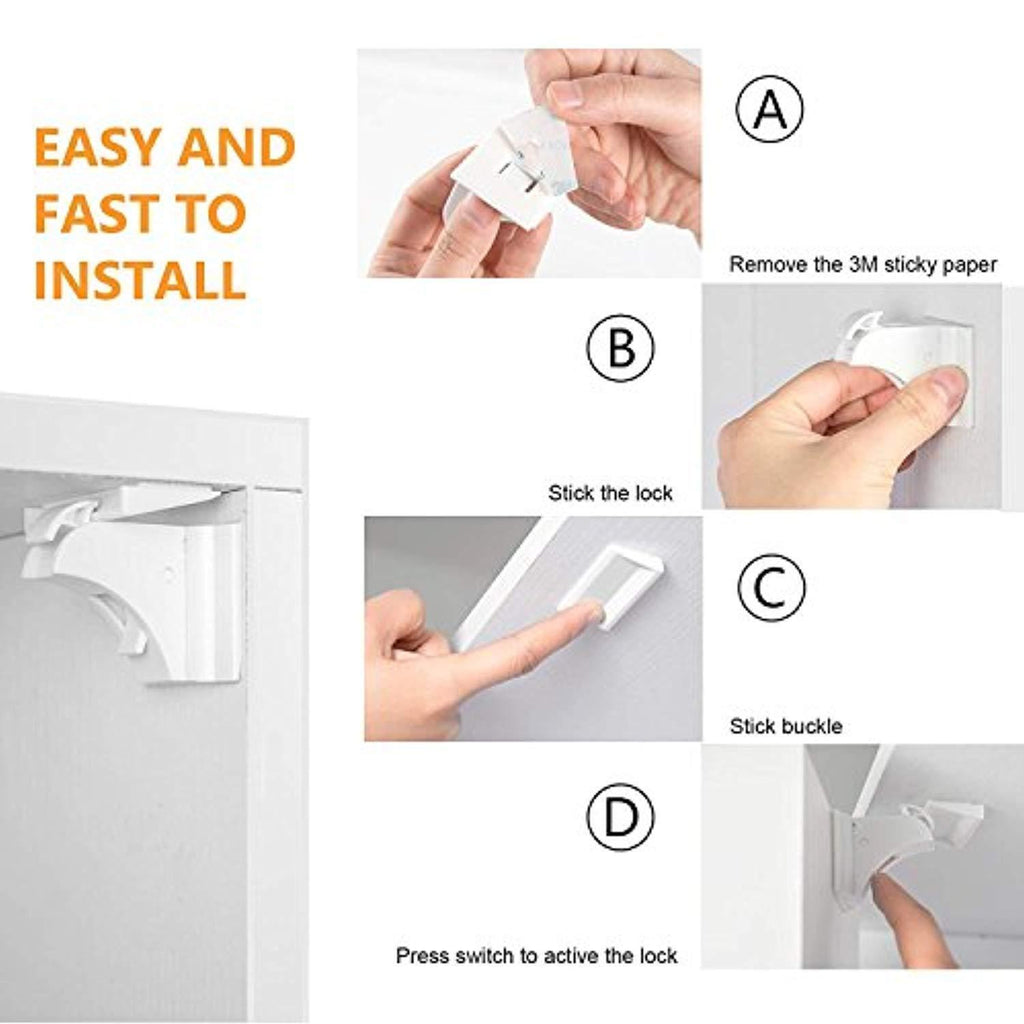 EASY AND FAST TO INSTALL

A

Remove the 3M sticky paper

B

Stick the lock

C

Stick buckle

D

Press switch to active the lock