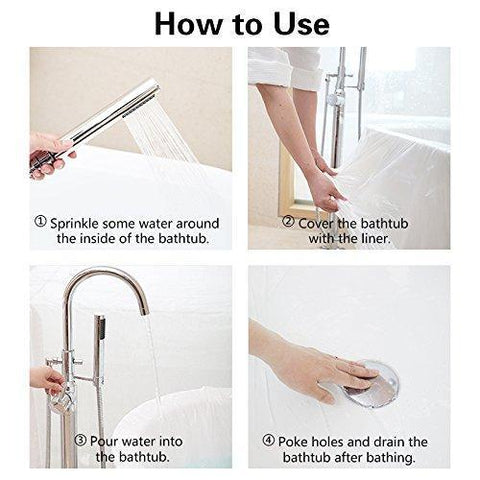 How to Use

① Sprinkle some water around the inside of the bathtub.

② Cover the bathtub with the liner.

③ Pour water into the bathtub.

④ Poke holes and drain the bathtub after bathing.