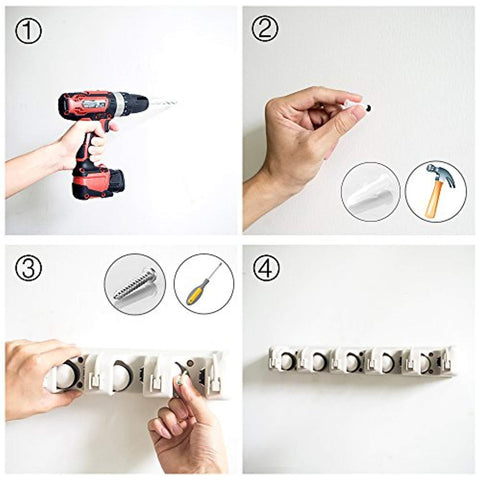 ①

②

③

④