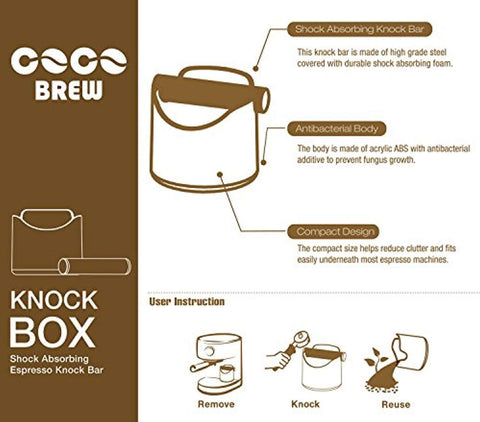 COCO
BREW

KNOCK
BOX
Shock Absorbing
Espresso Knock Bar

Shock Absorbing Knock Bar
This knock bar is made of high grade steel covered with durable shock absorbing foam.

Antibacterial Body
The body is made of acrylic ABS with antibacterial additive to prevent fungus growth.

Compact Design
The compact size helps reduce clutter and fits easily underneath most espresso machines.

User Instruction

Remove
Knock
Reuse