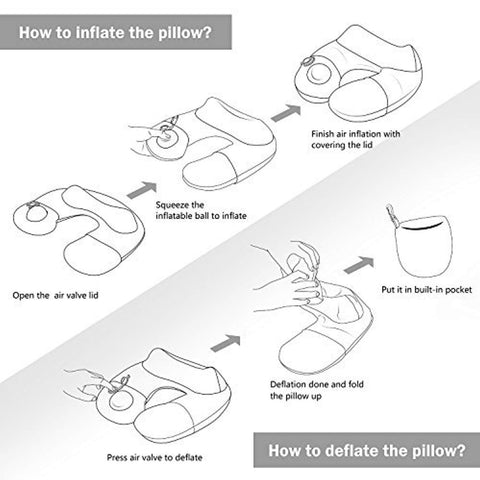 How to inflate the pillow?

Open the  air valve lid

Squeeze the inflatable ball to inflate

Finish air inflation with covering the lid

Press air valve to deflate

Deflation done and fold the pillow up

Put it in built-in pocket

How to deflate the pillow?