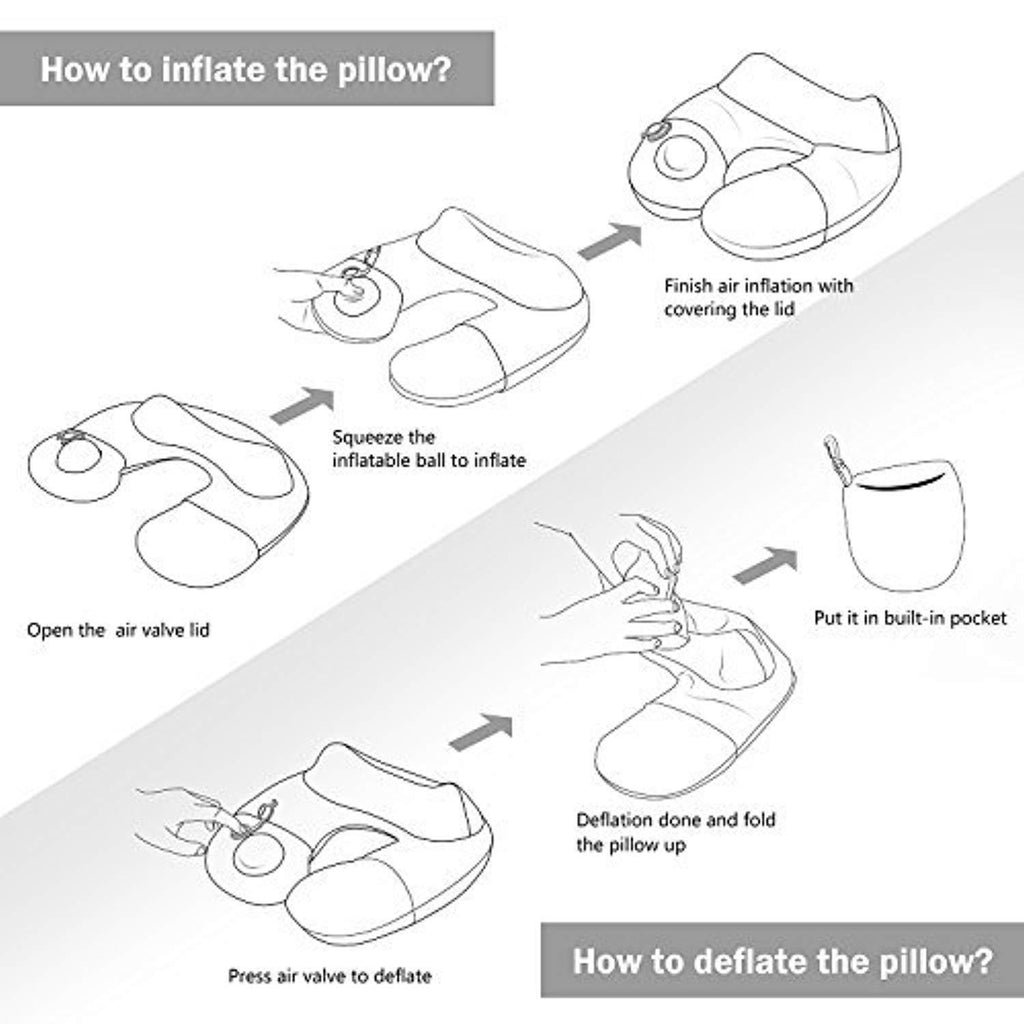 How to inflate the pillow?

Open the  air valve lid

Squeeze the inflatable ball to inflate

Finish air inflation with covering the lid

Press air valve to deflate

Deflation done and fold the pillow up

Put it in built-in pocket

How to deflate the pillow?