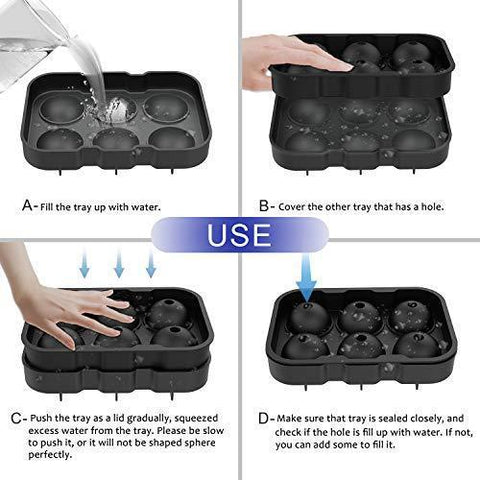 A- Fill the tray up with water.

B- Cover the other tray that has a hole.

USE

C- Push the tray as a lid gradually, squeezed excess water from the tray. Please be slow to push it, or it will not be shaped sphere perfectly.

D- Make sure that tray is sealed closely, and check if the hole is fill up with water. If not, you can add some to fill it.