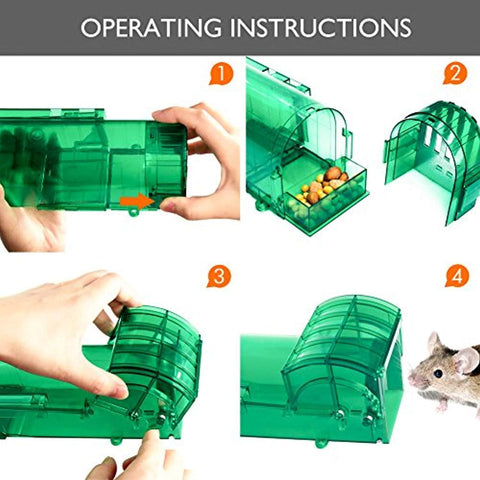 OPERATING INSTRUCTIONS

1

2

3

4