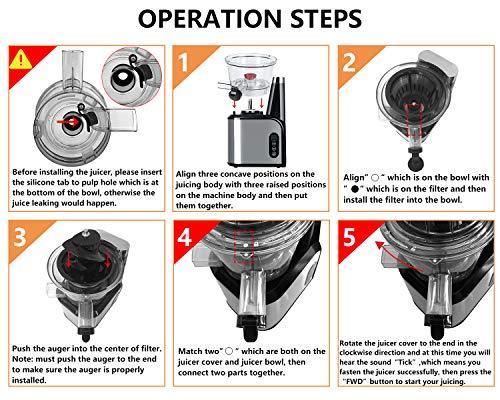 OPERATION STEPS

Before installing the juicer, please insert the silicone tab to pulp hole which is at the bottom of the bowl, otherwise the juice leaking would happen.

1

Align three concave positions on the juicing body with three raised positions on the machine body and then put them together.

2

Align" ○ " which is on the bowl with " ● " which is on the filter and then install the filter into the bowl.

3

Push the auger into the center of filter. Note: must push the auger to the end to make sure the auger is properly installed.

4

Match two" ○ " which are both on the juicer cover and juicer bowl, then connect two parts together.

5

Rotate the juicer cover to the end in the clockwise direction and at this time you will hear the sound "Tick" ,which means you fasten the juicer successfully, then press the "FWD" button to start your juicing.