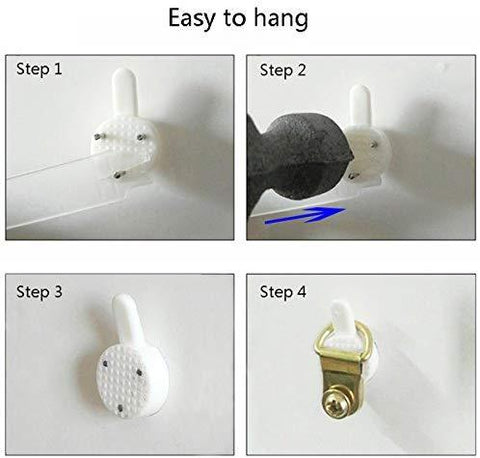 Easy to hang

Step 1

Step 2

Step 3

Step 4