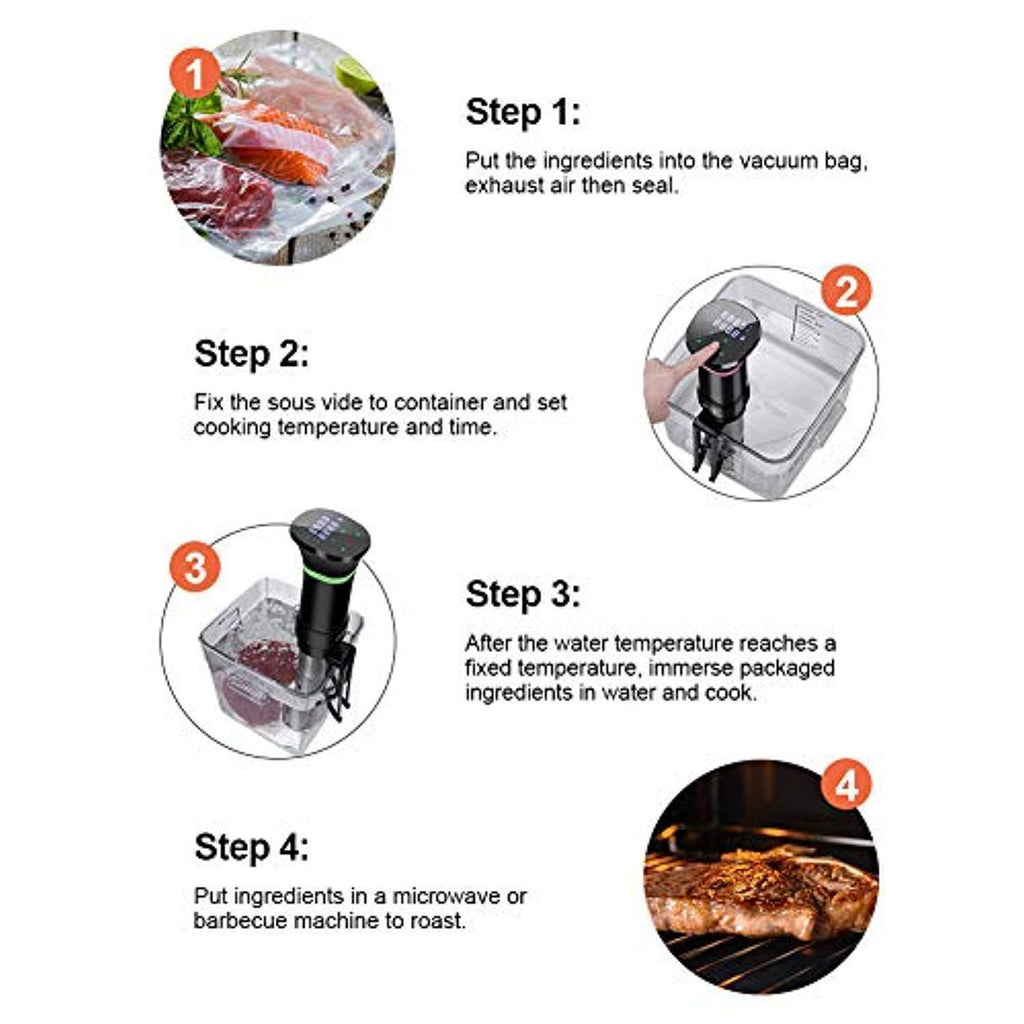 1

Step 1:

Put the ingredients into the vacuum bag, exhaust air then seal.

2

Step 2:

Fix the sous vide to container and set cooking temperature and time.

3

Step 3:

After the water temperature reaches a fixed temperature, immerse packaged ingredients in water and cook.

4

Step 4:

Put ingredients in a microwave or barbecue machine to roast.