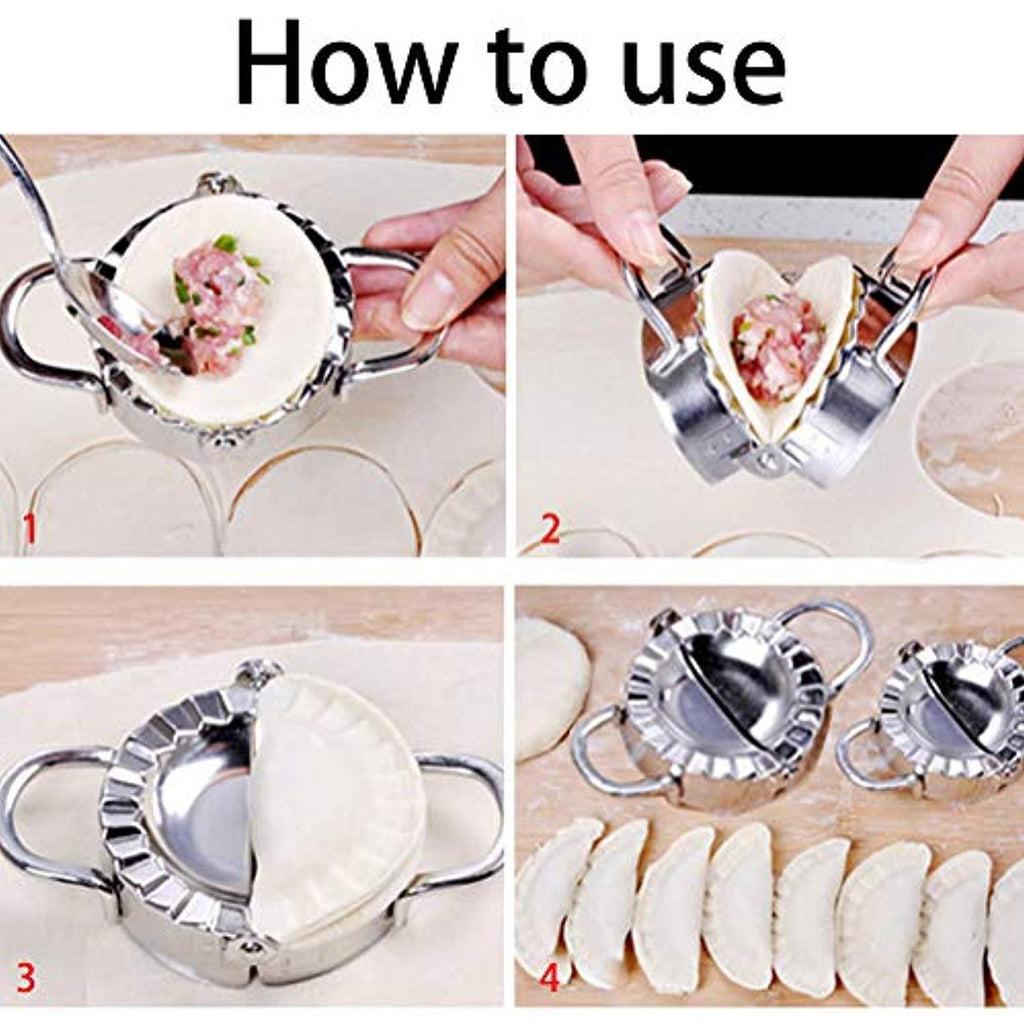 How to use

1

2

3

4