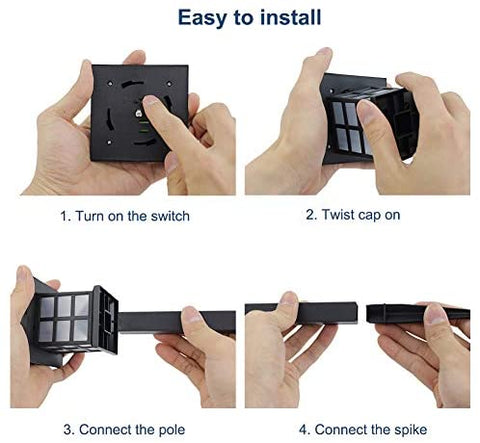 Easy to install

1. Turn on the switch

2. Twist cap on

3. Connect the pole

4. Connect the spike