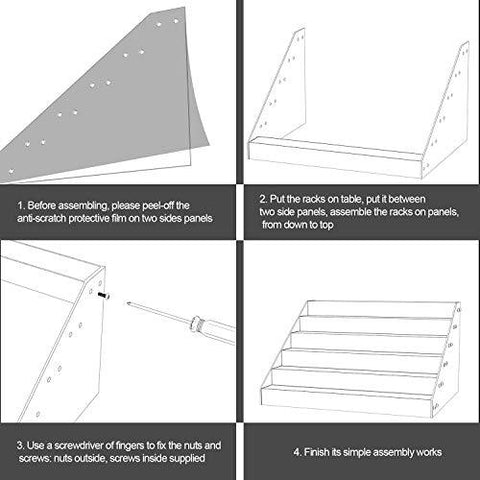 1. Before assembling, please peel-off the anti-scratch protective film on two sides panels

2. Put the racks on table, put it between two side panels, assemble the racks on panels, from down to top

3. Use a screwdriver of fingers to fix the nuts and screws: nuts outside, screws inside supplied

4. Finish its simple assembly works