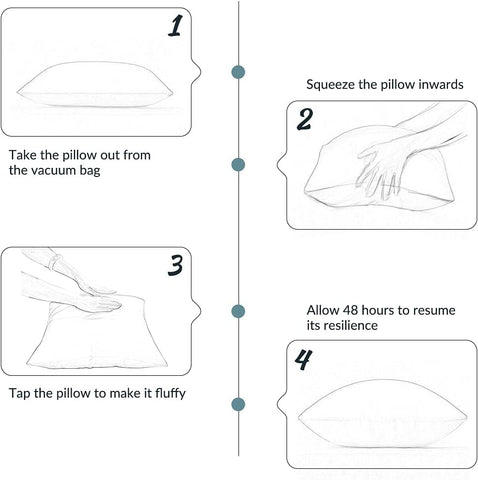 1

Take the pillow out from the vacuum bag

Squeeze the pillow inwards

2

3

Tap the pillow to make it fluffy

Allow 48 hours to resume its resilience

4